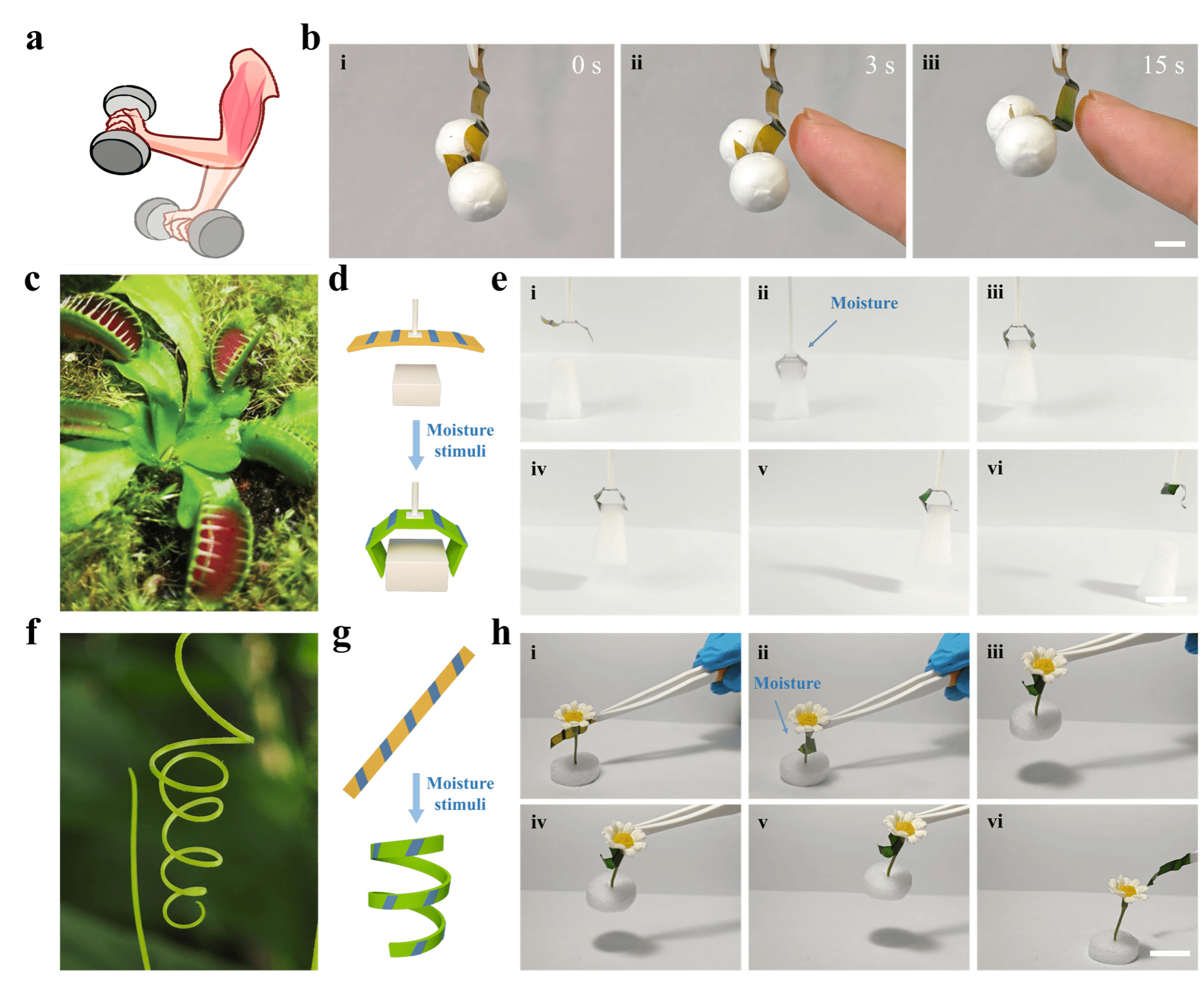 a

b

i 0 s

ii 3 s

iii 15 s

c

d

Moisture stimuli

e

i

ii Moisture

iii

iv

v

vi

f

g

Moisture stimuli

h

i

ii Moisture

iii

iv

v

vi